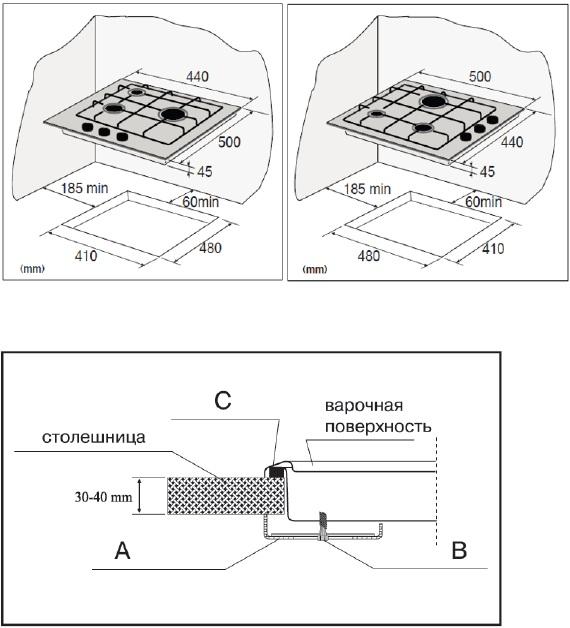 440

500

45

185 min

60min

410

480

(mm)

500

440

45

185 min

60min

480

410

(mm)

C

варочная поверхность

столешница

30-40 mm

A

B