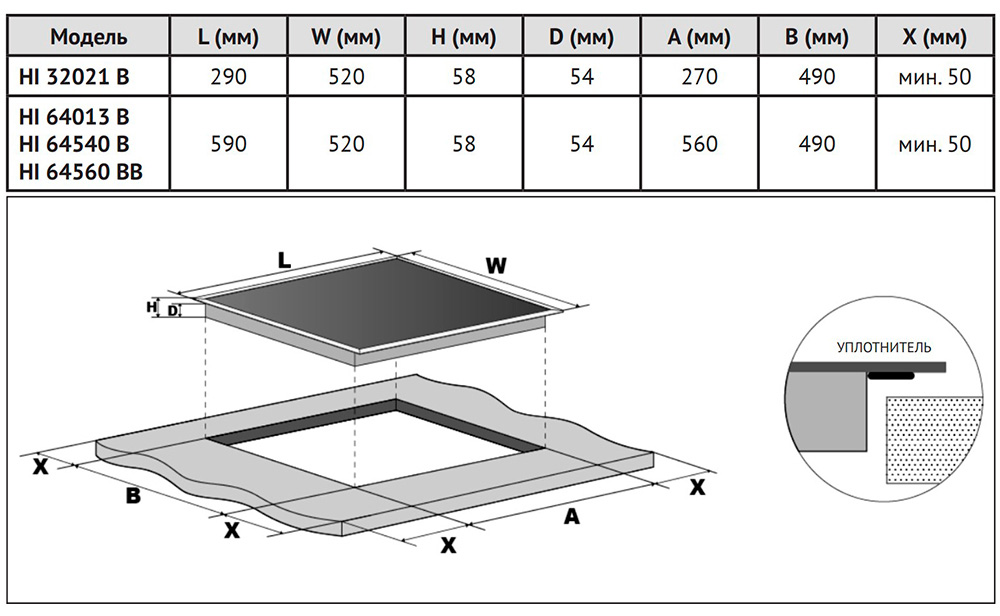 | Модель | L (мм) | W (мм) | H (мм) | D (мм) | A (мм) | B (мм) | X (мм) |
|---|---|---|---|---|---|---|---|
| HI 32021 B | 290 | 520 | 58 | 54 | 270 | 490 | мин. 50 |
| HI 64013 B HI 64540 B HI 64560 BB | 590 | 520 | 58 | 54 | 560 | 490 | мин. 50 |

L
W
H
D
X
B
X
X
A
X

УПЛОТНИТЕЛЬ