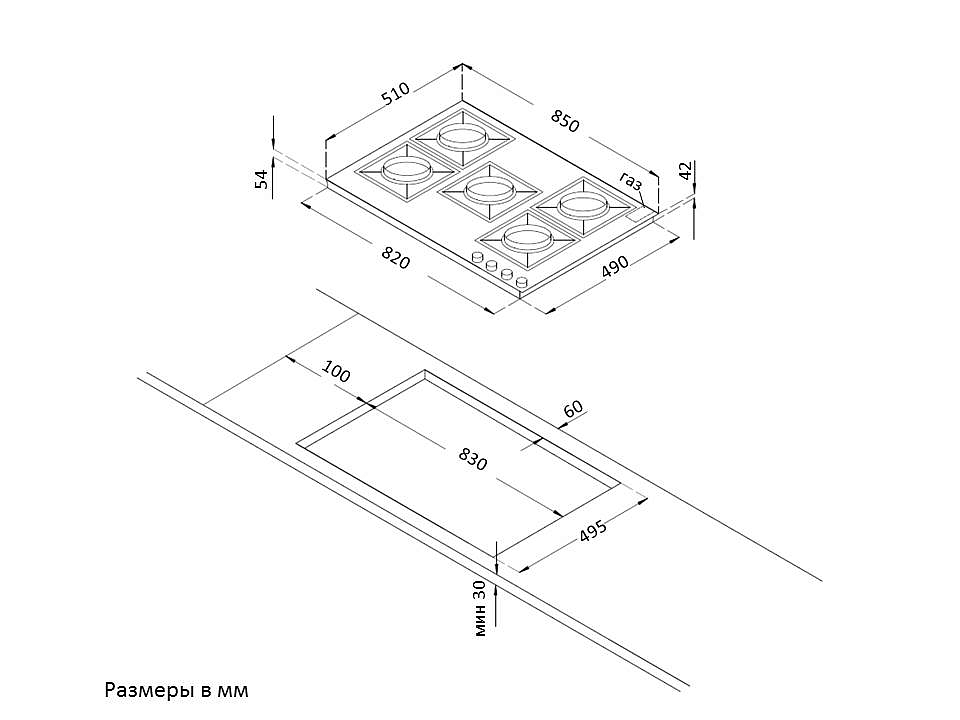 510
850
54
газ
42
820
490
100
60
830
495
мин 30

Размеры в мм