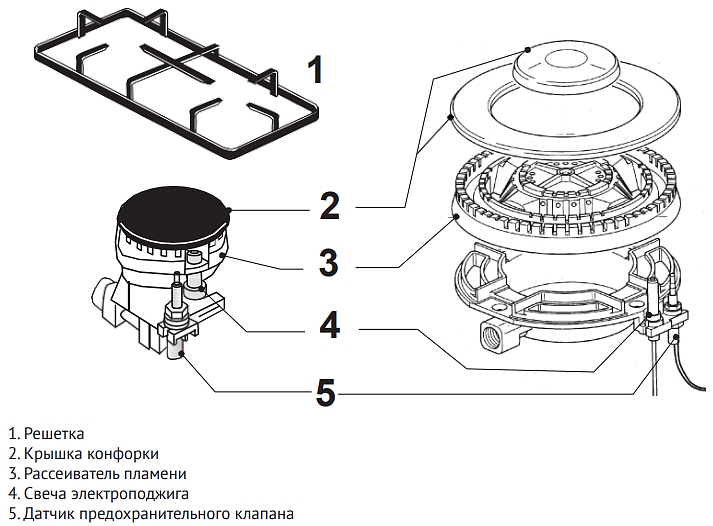 1

2

3

4

5

1. Решетка
2. Крышка конфорки
3. Рассеиватель пламени
4. Свеча электроподжига
5. Датчик предохранительного клапана