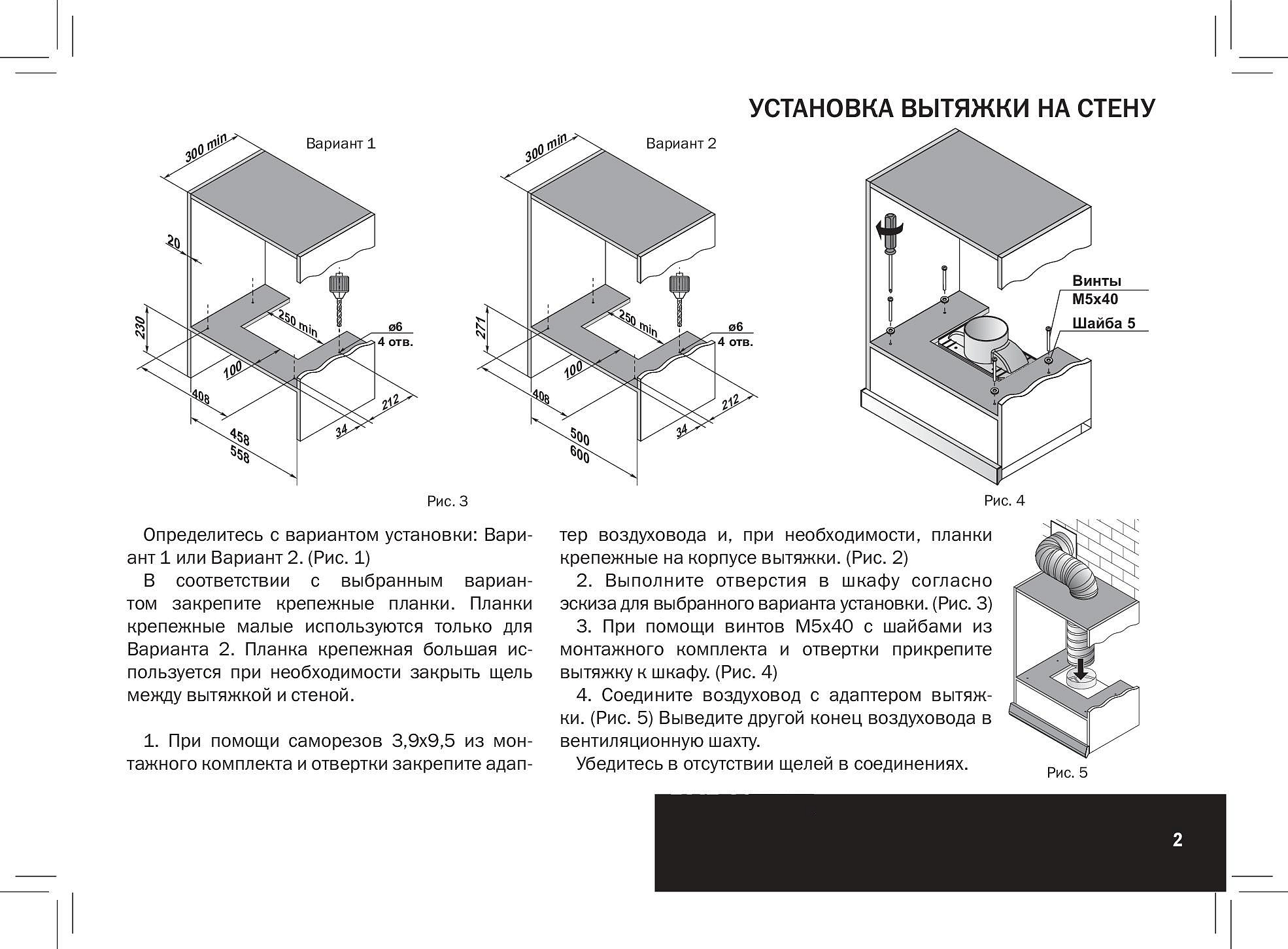 УСТАНОВКА ВЫТЯЖКИ НА СТЕНУ

Вариант 1

300 min

20

230

250 min

ø6
4 отв.

100

408

212

34

458
558

Вариант 2

300 min

271

250 min

ø6
4 отв.

100

408

212

34

500
600

Рис. 3

Винты
М5х40

Шайба 5

Рис. 4

Определитесь с вариантом установки: Вариант 1 или Вариант 2. (Рис. 1)

В соответствии с выбранным вариантом закрепите крепежные планки. Планки крепежные малые используются только для Варианта 2. Планка крепежная большая используется при необходимости закрыть щель между вытяжкой и стеной.

1. При помощи саморезов 3,9х9,5 из монтажного комплекта и отвертки закрепите адаптер воздуховода и, при необходимости, планки крепежные на корпусе вытяжки. (Рис. 2)

2. Выполните отверстия в шкафу согласно эскиза для выбранного варианта установки. (Рис. 3)

3. При помощи винтов М5х40 с шайбами из монтажного комплекта и отвертки прикрепите вытяжку к шкафу. (Рис. 4)

4. Соедините воздуховод с адаптером вытяжки. (Рис. 5) Выведите другой конец воздуховода в вентиляционную шахту.

Убедитесь в отсутствии щелей в соединениях.

Рис. 5

2