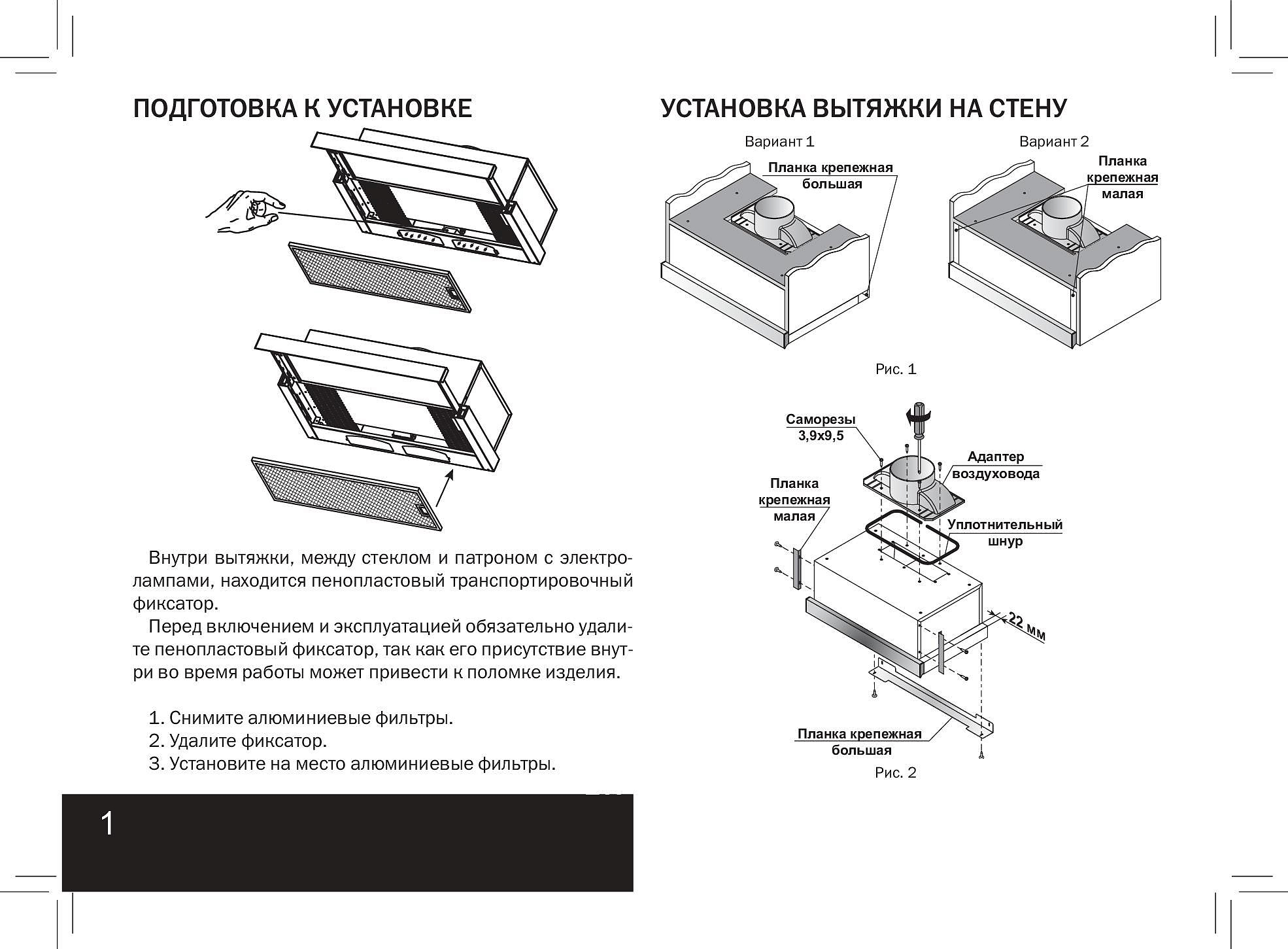 ПОДГОТОВКА К УСТАНОВКЕ

Внутри вытяжки, между стеклом и патроном с электролампами, находится пенопластовый транспортировочный фиксатор.

Перед включением и эксплуатацией обязательно удалите пенопластовый фиксатор, так как его присутствие внутри во время работы может привести к поломке изделия.

1. Снимите алюминиевые фильтры.
2. Удалите фиксатор.
3. Установите на место алюминиевые фильтры.

1

УСТАНОВКА ВЫТЯЖКИ НА СТЕНУ

Вариант 1

Планка крепежная большая

Вариант 2

Планка крепежная малая

Рис. 1

Саморезы 3,9х9,5

Адаптер воздуховода

Планка крепежная малая

Уплотнительный шнур

22 мм

Планка крепежная большая

Рис. 2